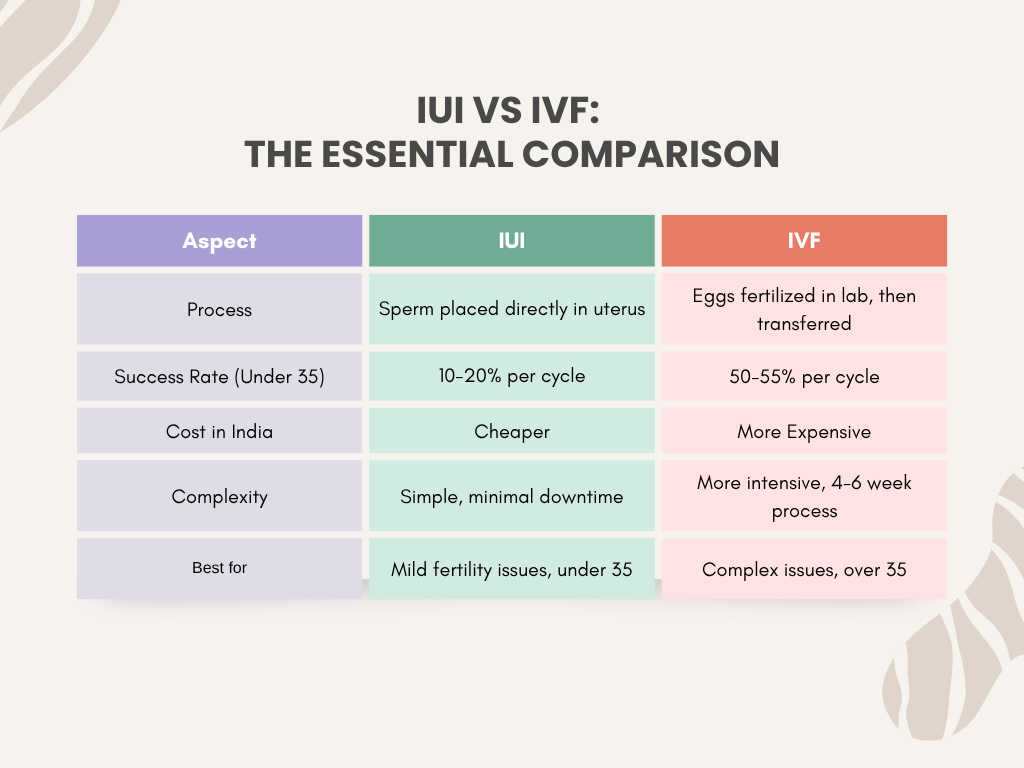 IUI VS IVF:
THE ESSENTIAL COMPARISON

| Aspect | IUI | IVF |
|---|---|---|
| Process | Sperm placed directly in uterus | Eggs fertilized in lab, then transferred |
| Success Rate (Under 35) | 10-20% per cycle | 50-55% per cycle |
| Cost in India | Cheaper | More Expensive |
| Complexity | Simple, minimal downtime | More intensive, 4-6 week process |
| Best for | Mild fertility issues, under 35 | Complex issues, over 35 |